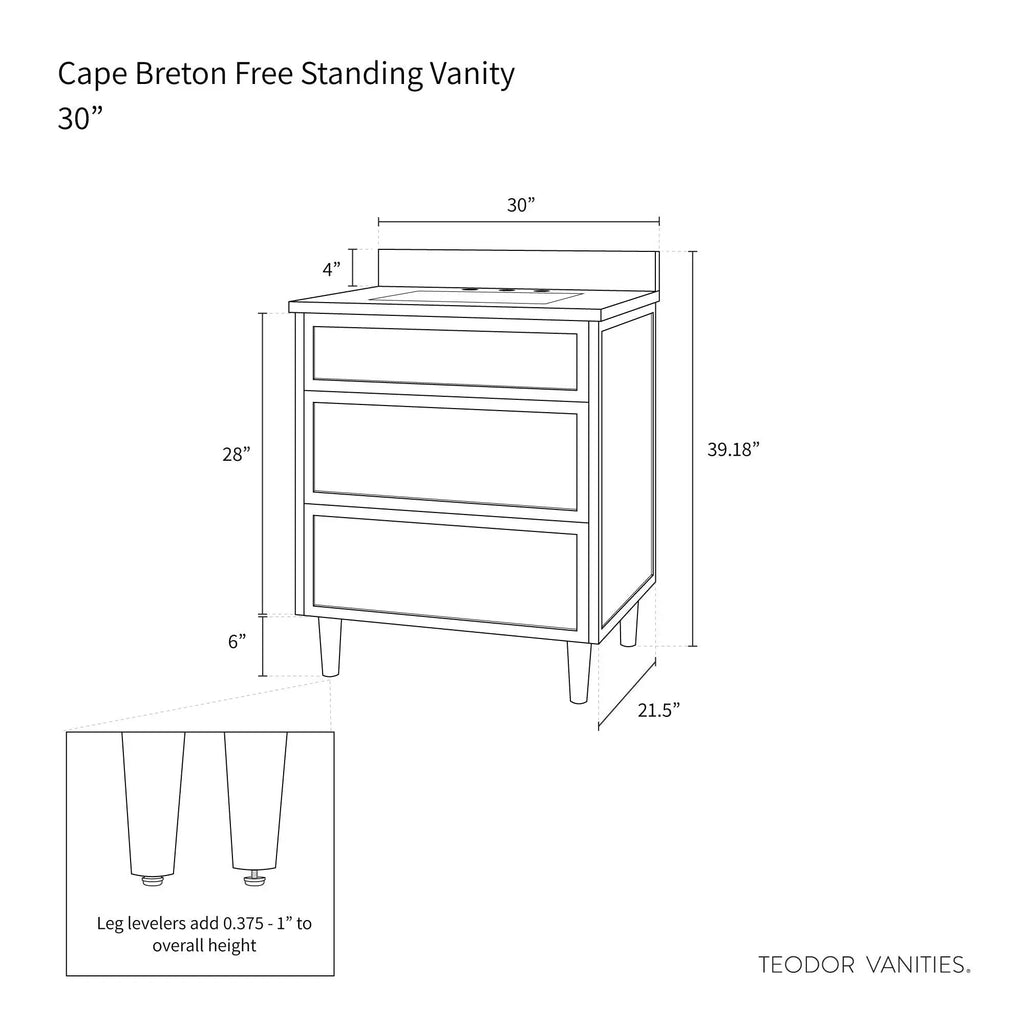 Cape Breton Free Standing Vanity
30”

30”

4”

28”

39.18”

6”

21.5”

Leg levelers add 0.375 - 1” to overall height

TEODOR VANITIES.