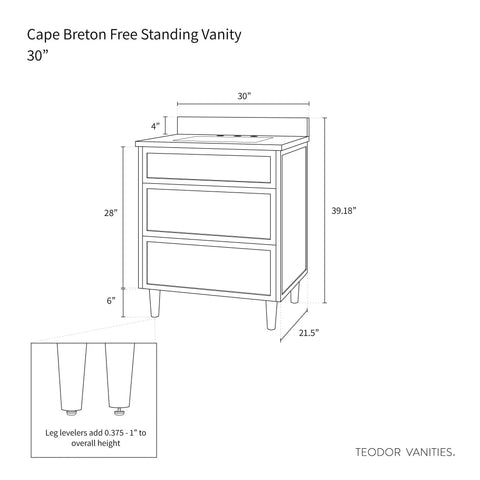 Cape Breton Free Standing Vanity
30”

30"

4"

28"

39.18"

6"

21.5"

Leg levelers add 0.375 - 1" to overall height

TEODOR VANITIES.