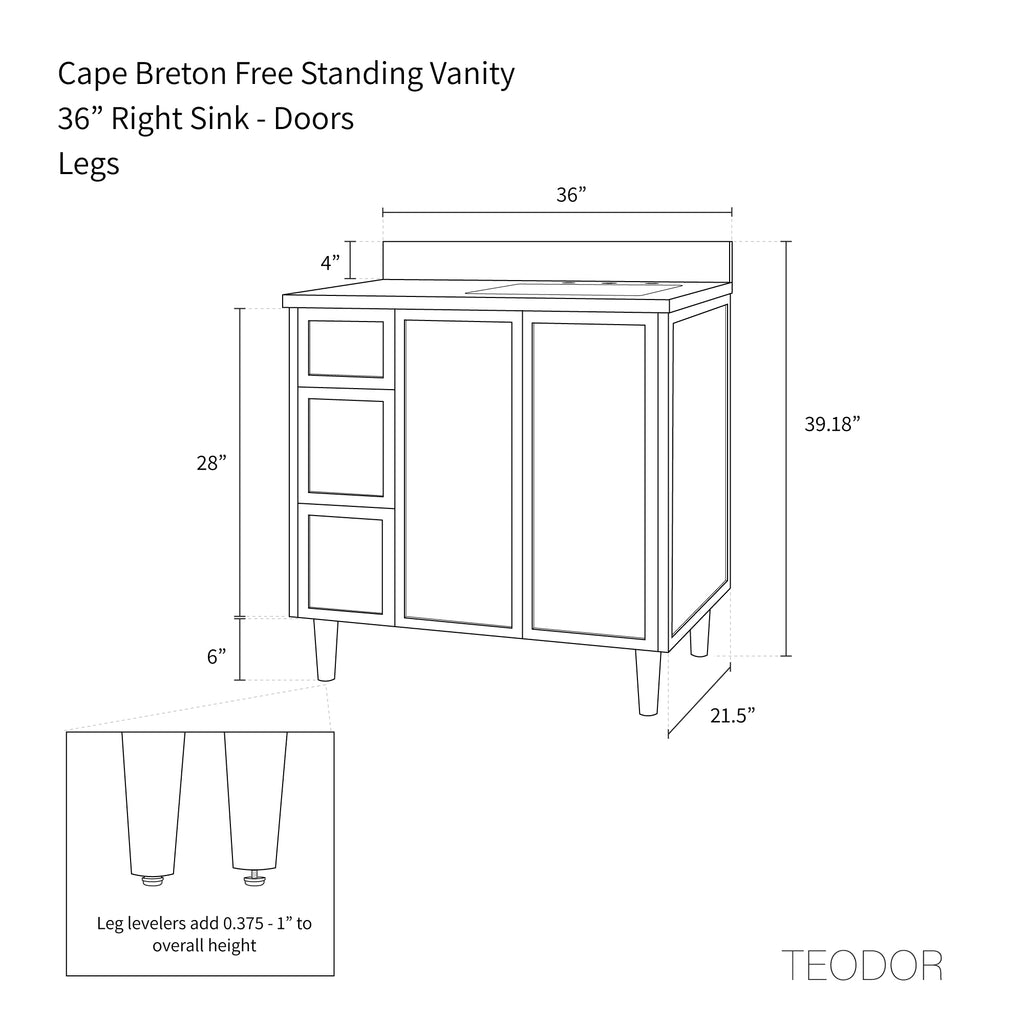 Cape Breton Free Standing Vanity
36” Right Sink - Doors
Legs

36”

4”

28”

39.18”

6”

21.5”

Leg levelers add 0.375 - 1” to overall height

TEODOR