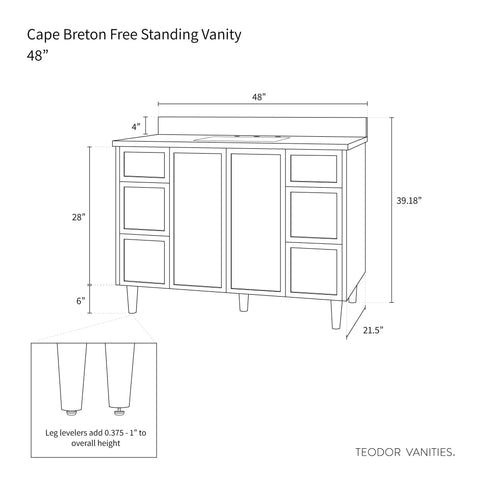 Cape Breton Free Standing Vanity
48”

48"

4"

28"

39.18"

6"

21.5"

Leg levelers add 0.375 - 1" to overall height

TEODOR VANITIES.