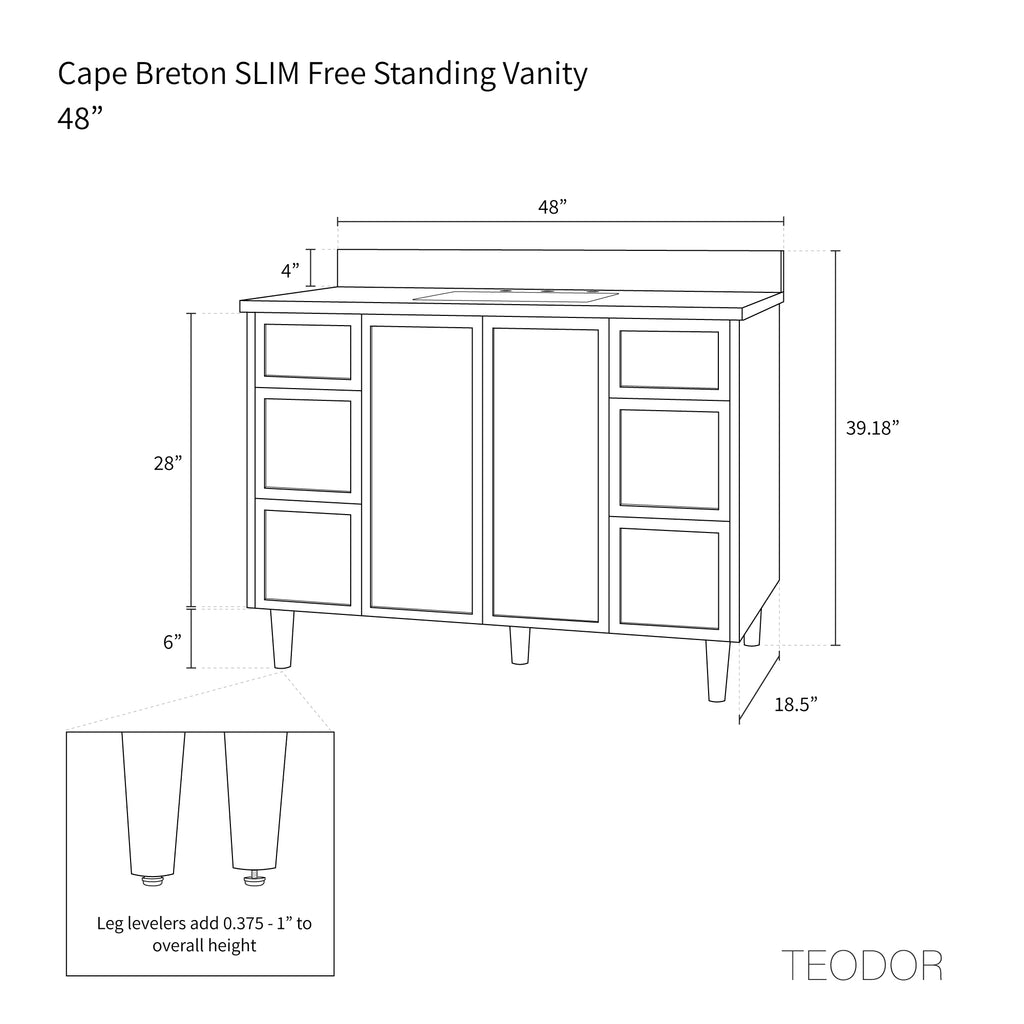 Cape Breton SLIM Free Standing Vanity
48”

48”

4”

28”

39.18”

6”

18.5”

Leg levelers add 0.375 - 1” to overall height

TEODOR