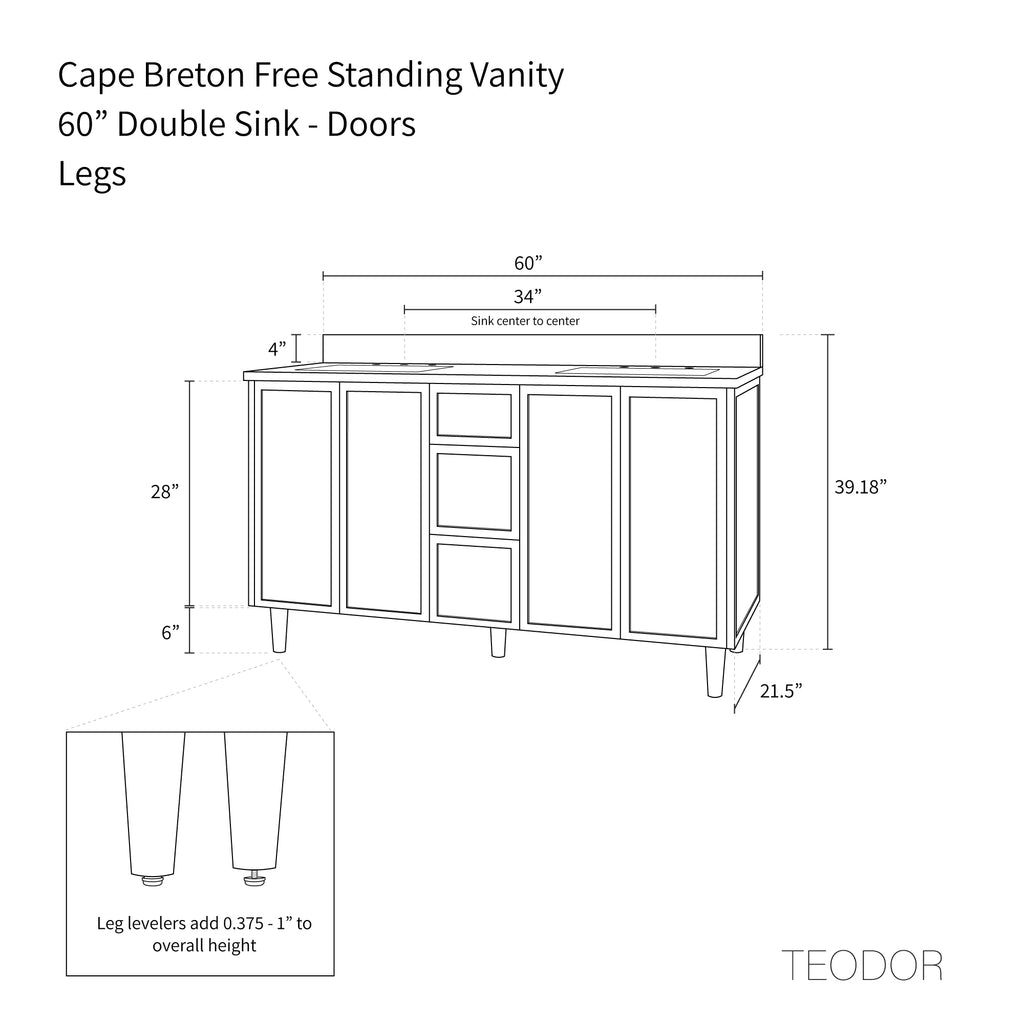 Cape Breton Free Standing Vanity
60” Double Sink - Doors
Legs

60”

34”

Sink center to center

4”

28”

6”

39.18”

21.5”

Leg levelers add 0.375 - 1” to overall height

TEODOR