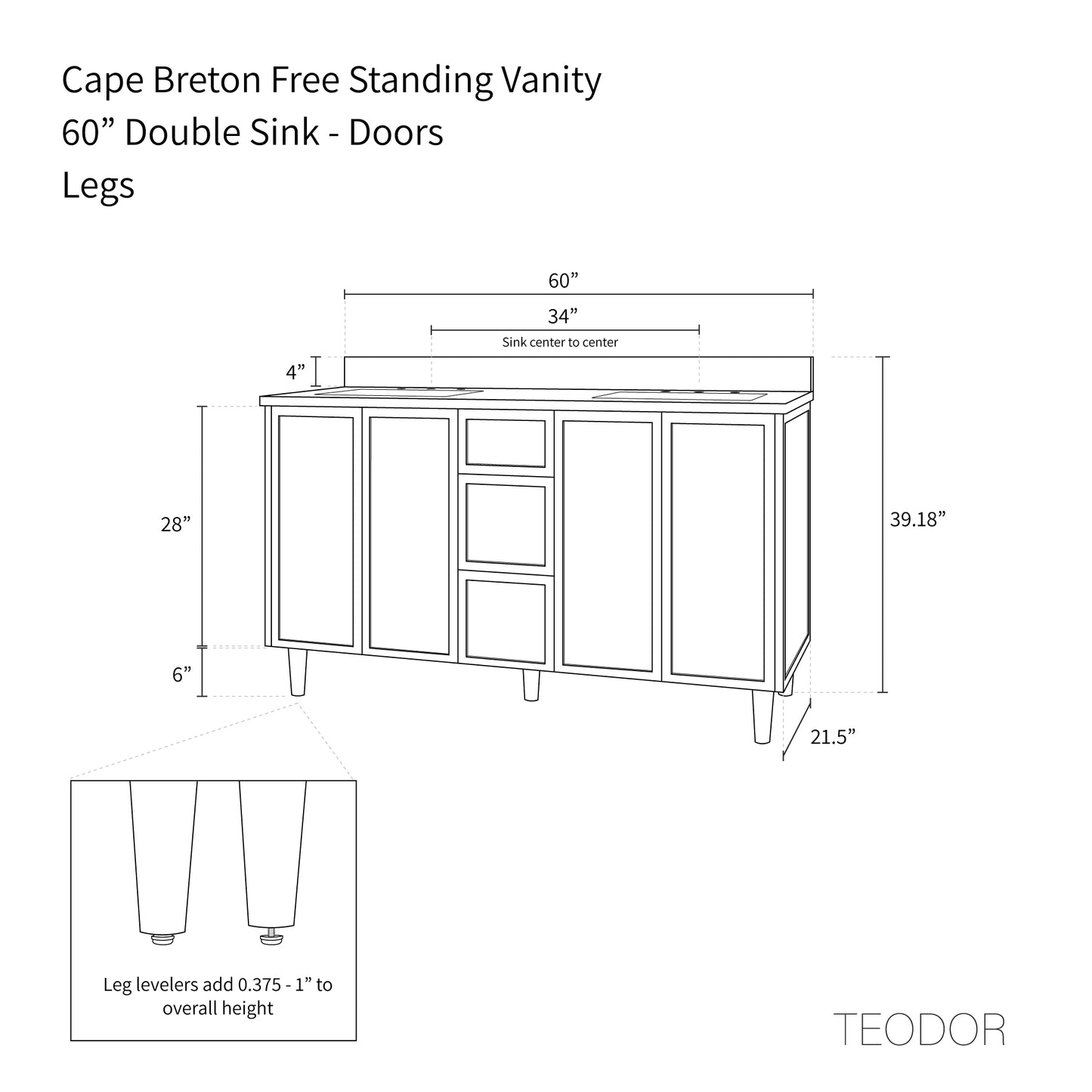 Cape Breton Free Standing Vanity
60” Double Sink - Doors
Legs

60”

34”
Sink center to center

4”

28”

39.18”

6”

21.5”

Leg levelers add 0.375 - 1” to overall height

TEODOR