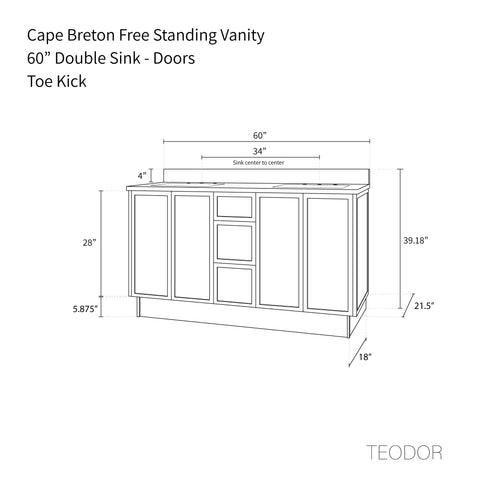 Cape Breton Free Standing Vanity
60” Double Sink - Doors
Toe Kick

60”
34”
Sink center to center
4”
28”
39.18”
5.875”
21.5”
18”

TEODOR