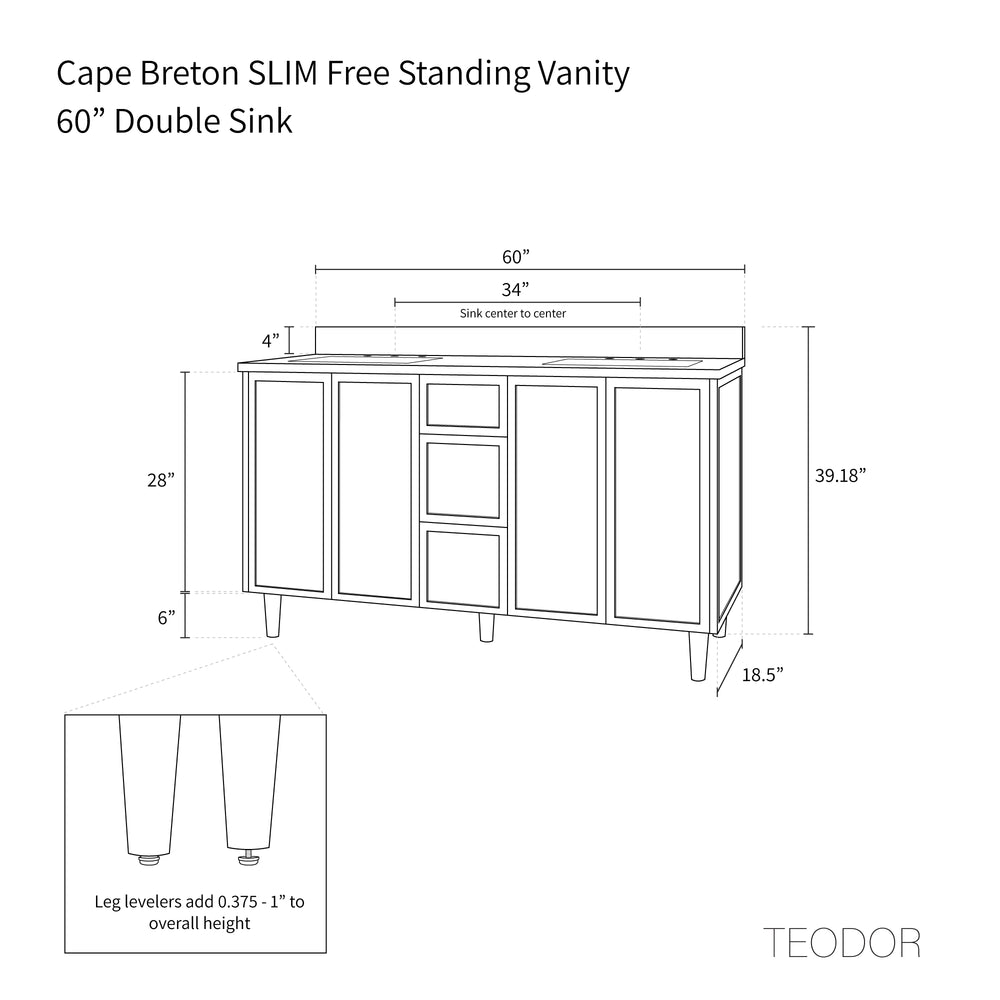 Cape Breton SLIM Free Standing Vanity
60” Double Sink

60”

34”

Sink center to center

4”

28”

39.18”

6”

18.5”

Leg levelers add 0.375 - 1” to overall height

TEODOR