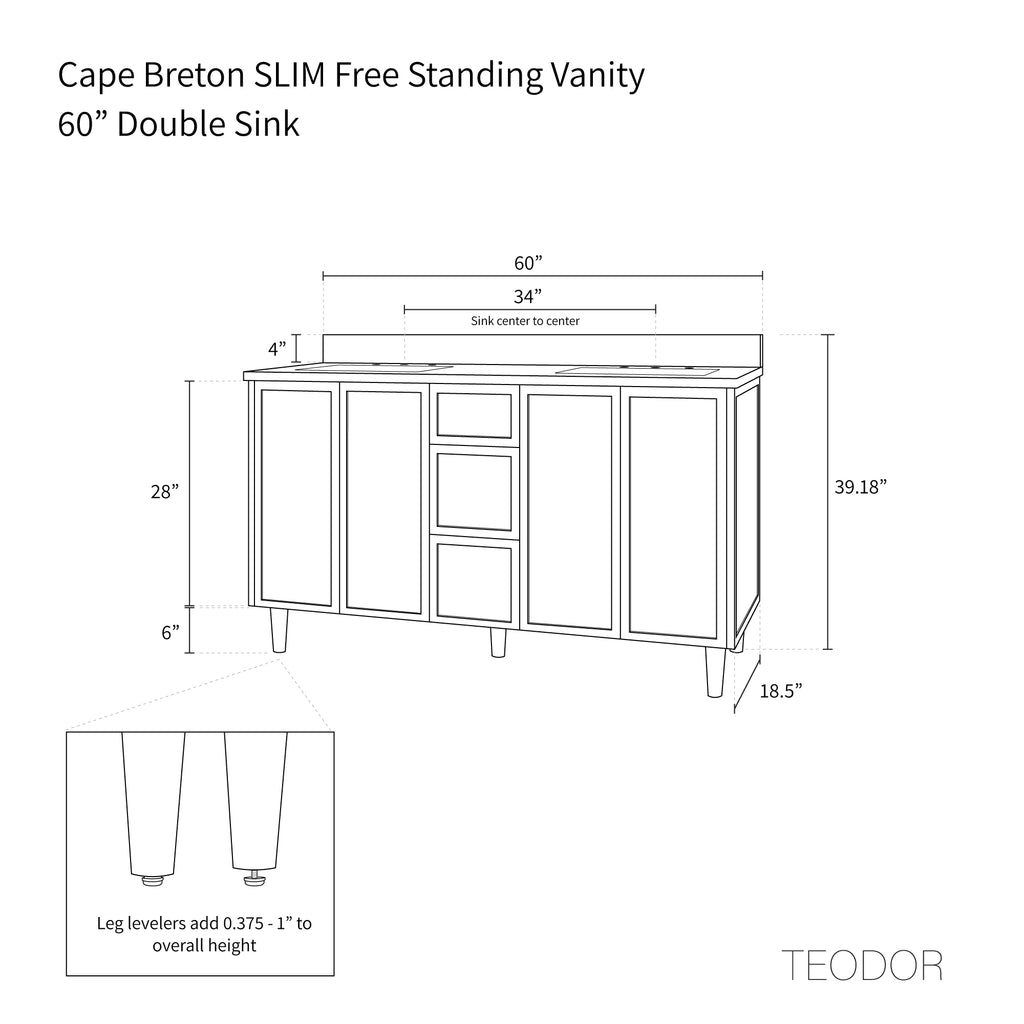 Cape Breton SLIM Free Standing Vanity
60” Double Sink

60”

34”

Sink center to center

4”

28”

39.18”

6”

18.5”

Leg levelers add 0.375 - 1” to overall height

TEODOR