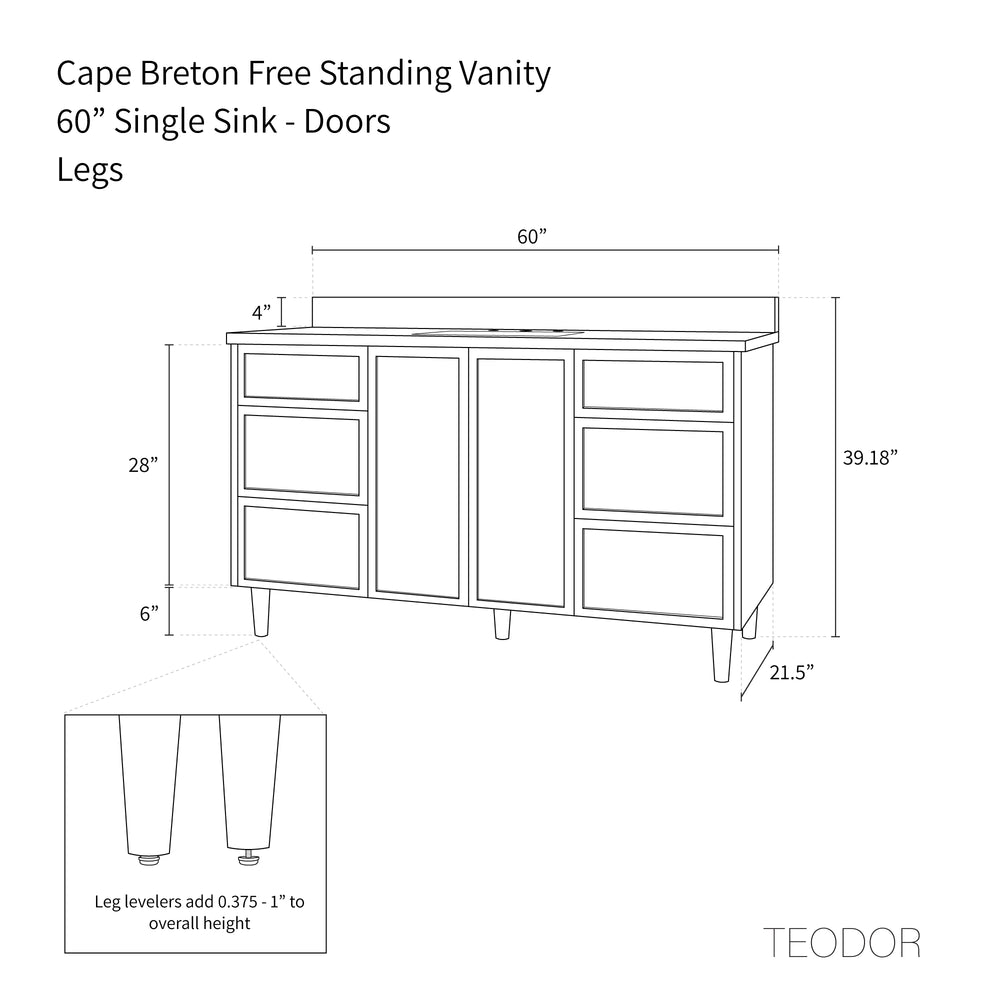 Cape Breton Free Standing Vanity
60” Single Sink - Doors
Legs

60”

4”

28”

39.18”

6”

21.5”

Leg levelers add 0.375 - 1” to overall height

TEODOR