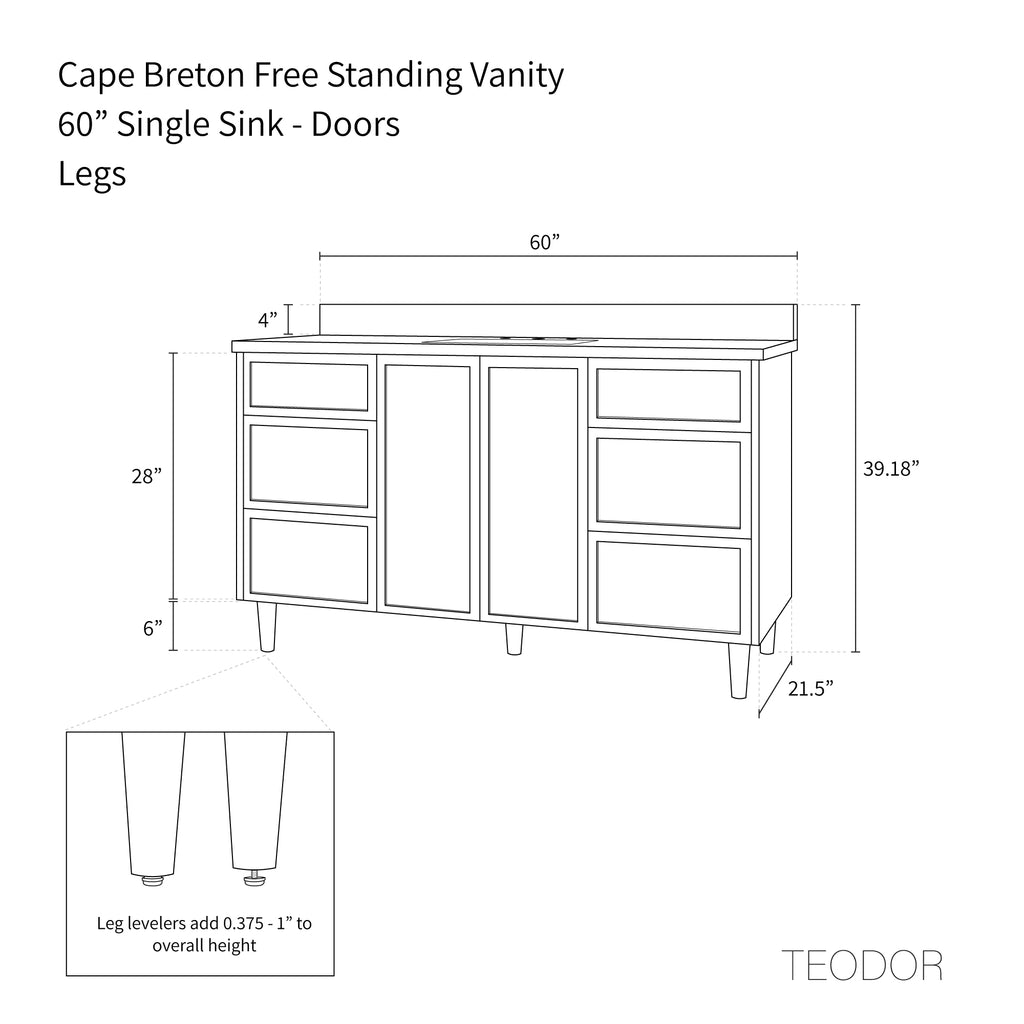 Cape Breton Free Standing Vanity
60” Single Sink - Doors
Legs

60”

4”

28”

39.18”

6”

21.5”

Leg levelers add 0.375 - 1” to overall height

TEODOR