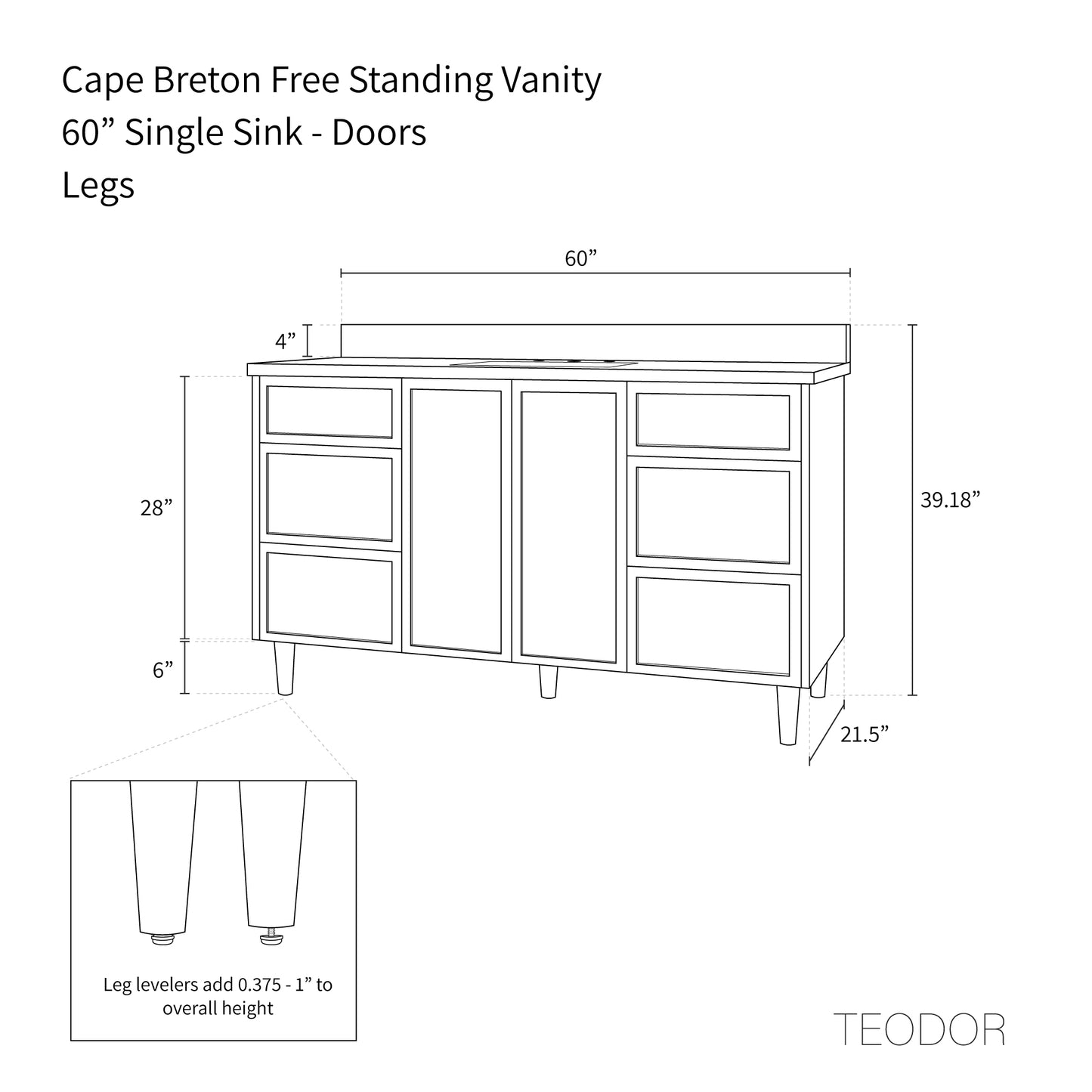 Cape Breton Free Standing Vanity
60” Single Sink - Doors
Legs

60”

4”

28”

39.18”

6”

21.5”

Leg levelers add 0.375 - 1” to overall height

TEODOR