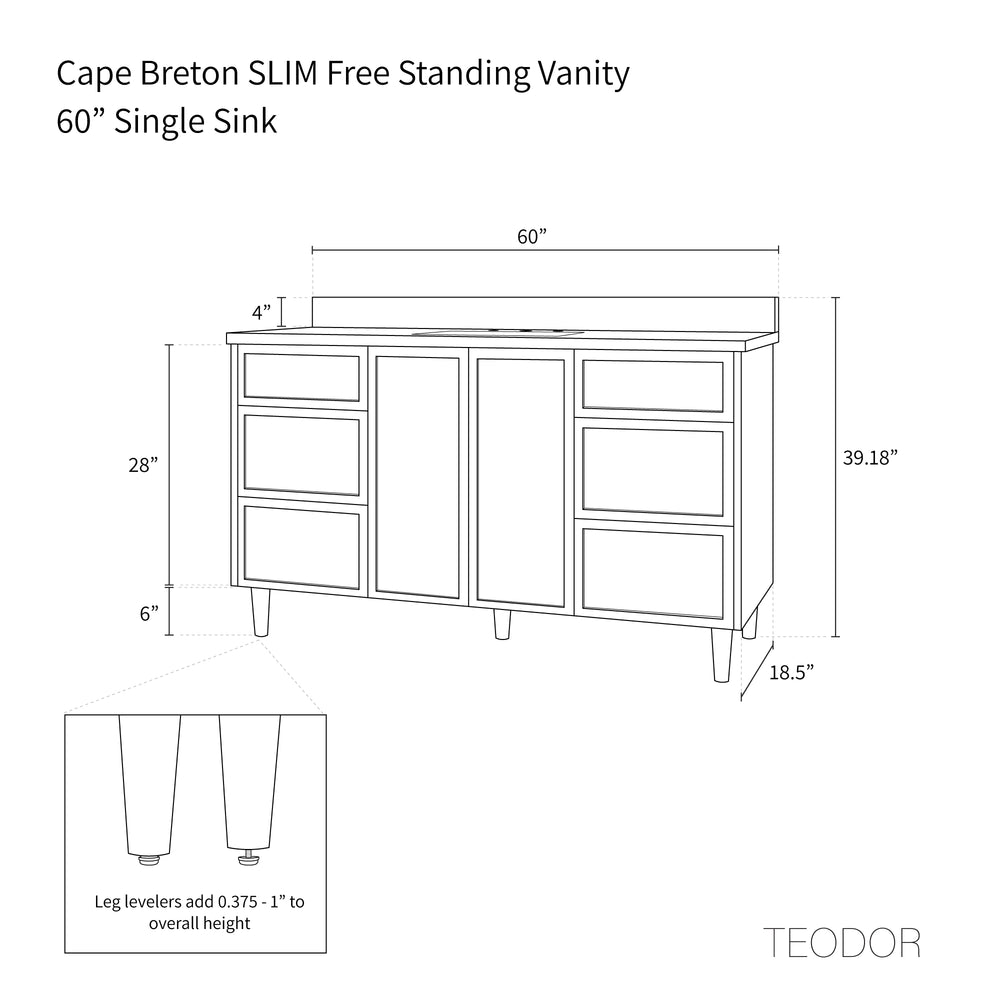 Cape Breton SLIM Free Standing Vanity
60” Single Sink

60”

4”

28”

39.18”

6”

18.5”

Leg levelers add 0.375 - 1” to overall height

TEODOR