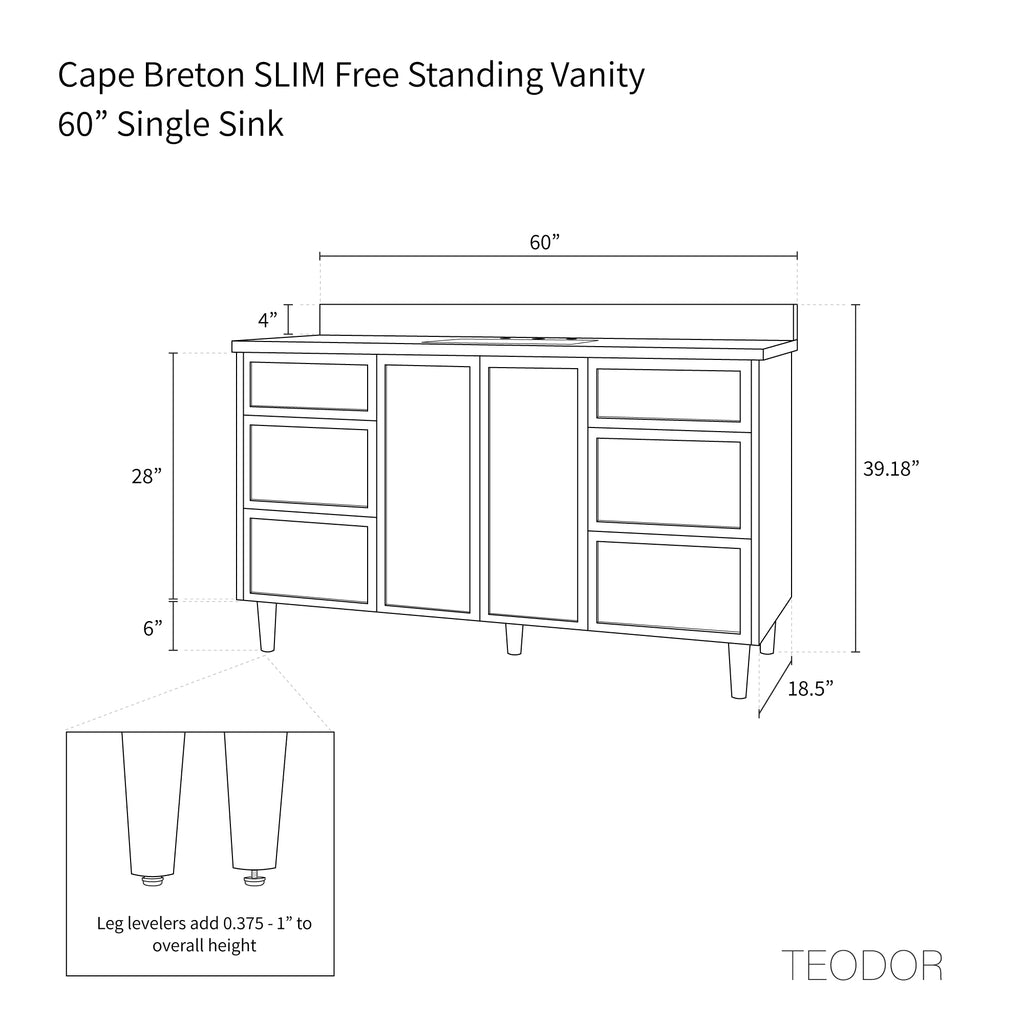 Cape Breton SLIM Free Standing Vanity
60” Single Sink

60”

4”

28”

39.18”

6”

18.5”

Leg levelers add 0.375 - 1” to overall height

TEODOR