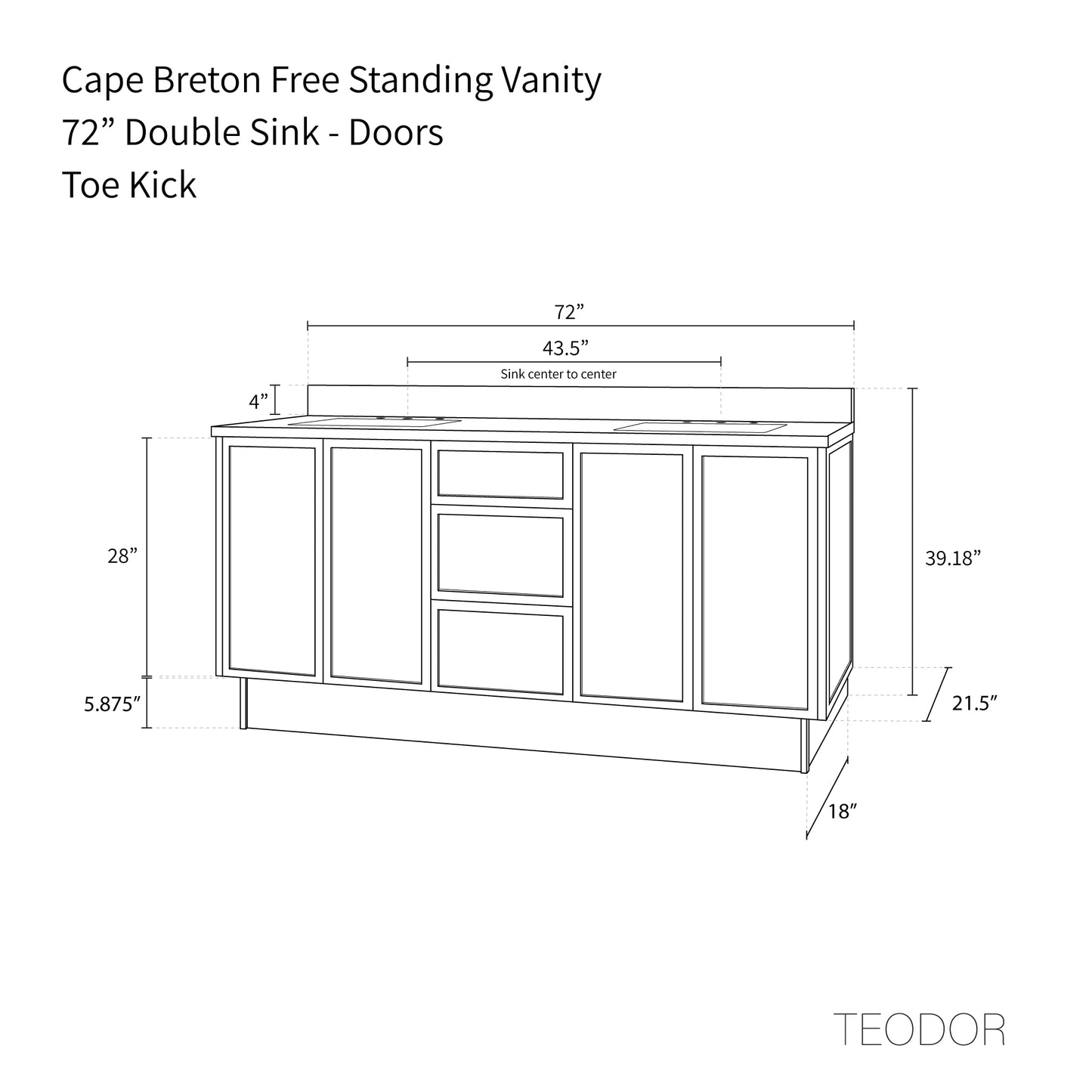 Cape Breton Free Standing Vanity
72” Double Sink - Doors
Toe Kick

72”

43.5”
Sink center to center

4”

28”

39.18”

5.875”

21.5”

18”

TEODOR