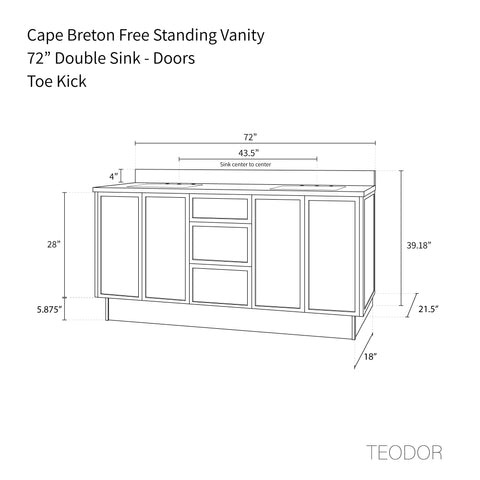 Cape Breton Free Standing Vanity
72” Double Sink - Doors
Toe Kick

72"

43.5"
Sink center to center

4"

28"

5.875"

39.18"

21.5"

18"

TEODOR