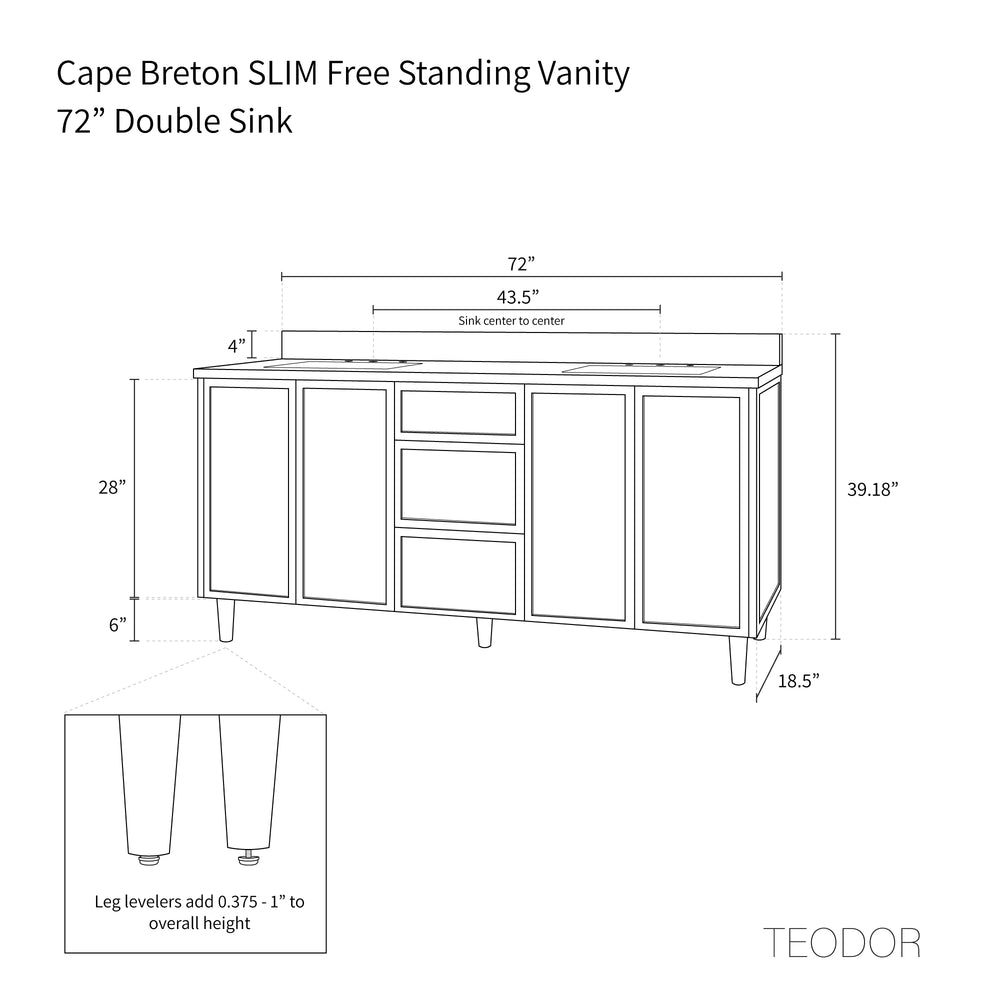 Cape Breton SLIM Free Standing Vanity
72” Double Sink

72”

43.5”

Sink center to center

4”

28”

6”

39.18”

18.5”

Leg levelers add 0.375 - 1” to overall height

TEODOR