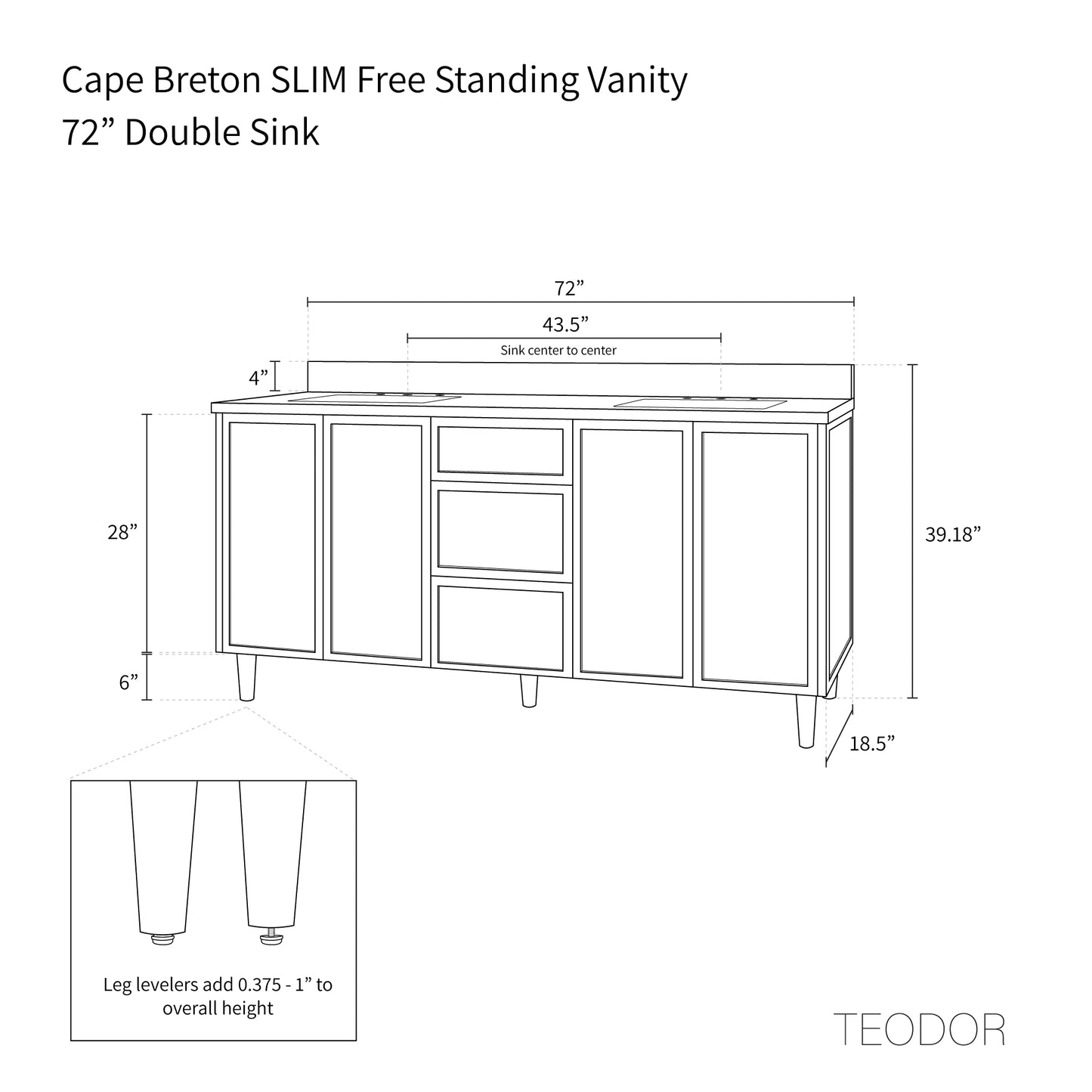 Cape Breton SLIM Free Standing Vanity
72” Double Sink

72”

43.5”
Sink center to center

4”

28”

39.18”

6”

18.5”

Leg levelers add 0.375 - 1” to overall height

TEODOR