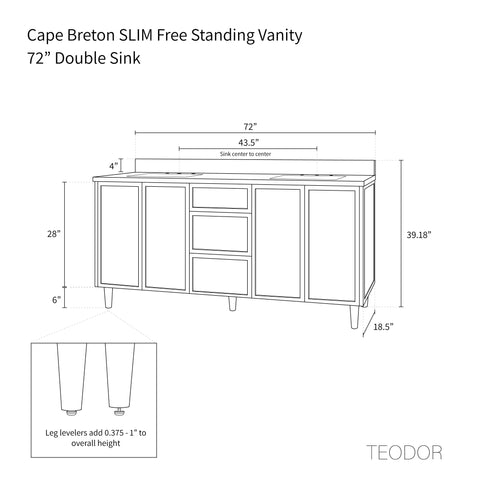 Cape Breton SLIM Free Standing Vanity
72” Double Sink

72"

43.5"

Sink center to center

4"

28"

6"

39.18"

18.5"

Leg levelers add 0.375 - 1" to overall height

TEODOR