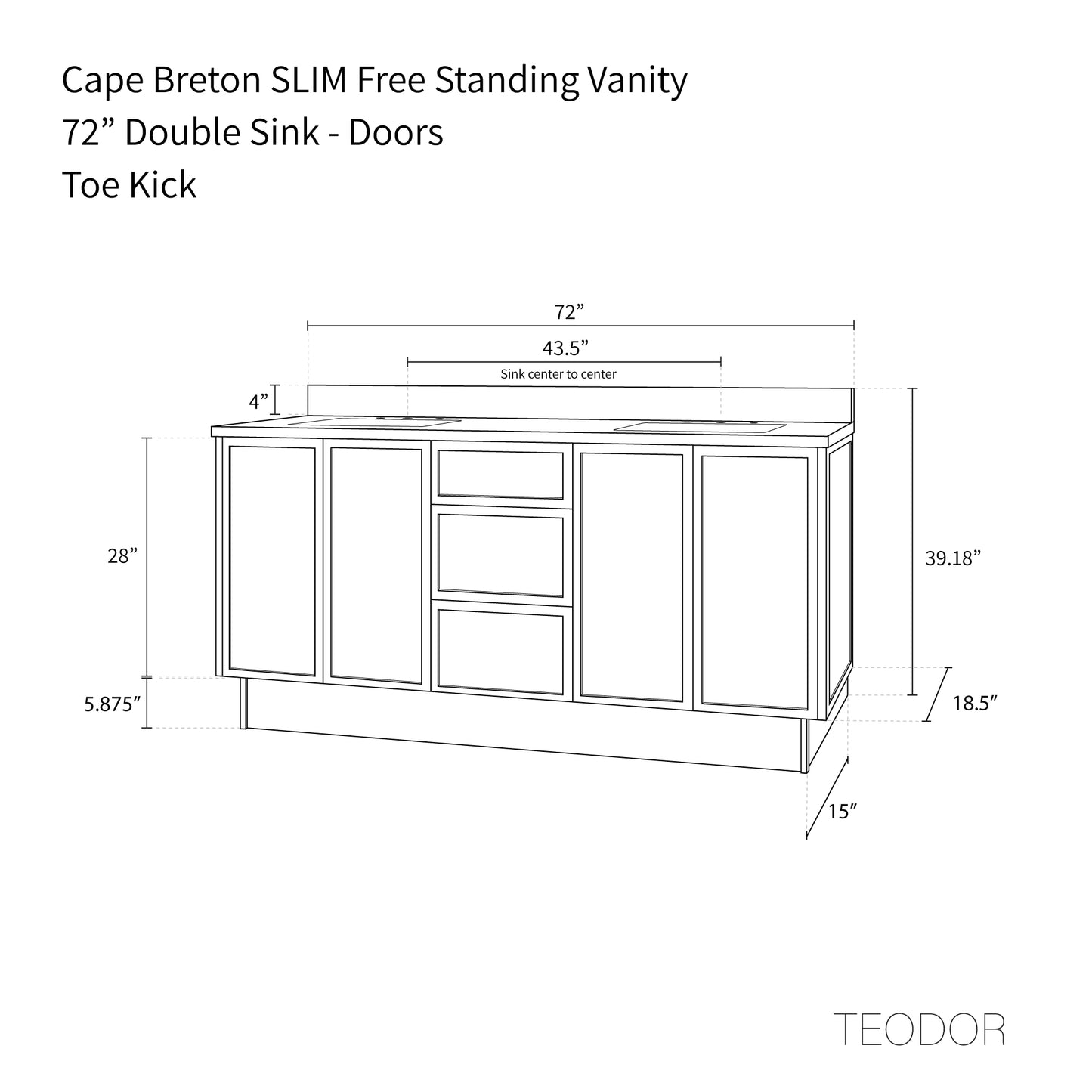 Cape Breton SLIM Free Standing Vanity
72” Double Sink - Doors
Toe Kick

72”

43.5”
Sink center to center

4”

28”

39.18”

5.875”

18.5”

15”

TEODOR