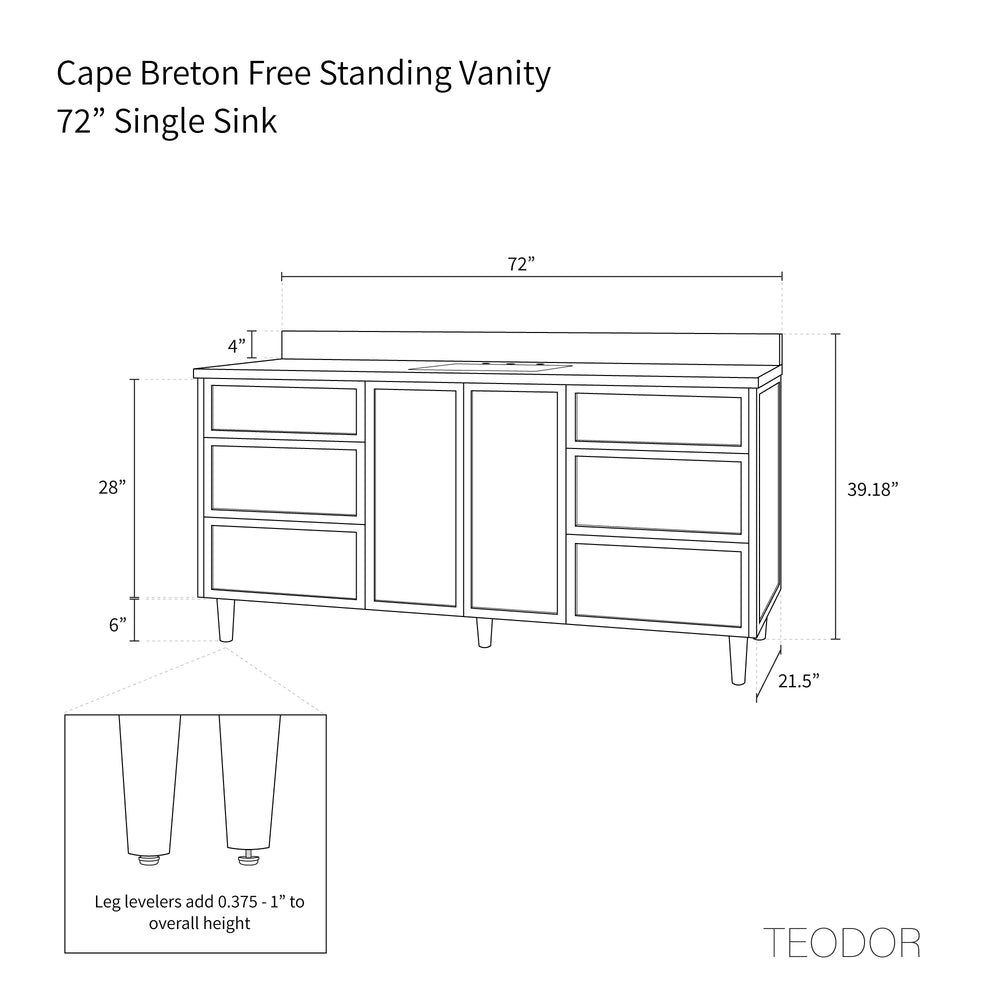 Cape Breton Free Standing Vanity
72” Single Sink

72”

4”

28”

39.18”

6”

21.5”

Leg levelers add 0.375 - 1” to overall height

TEODOR