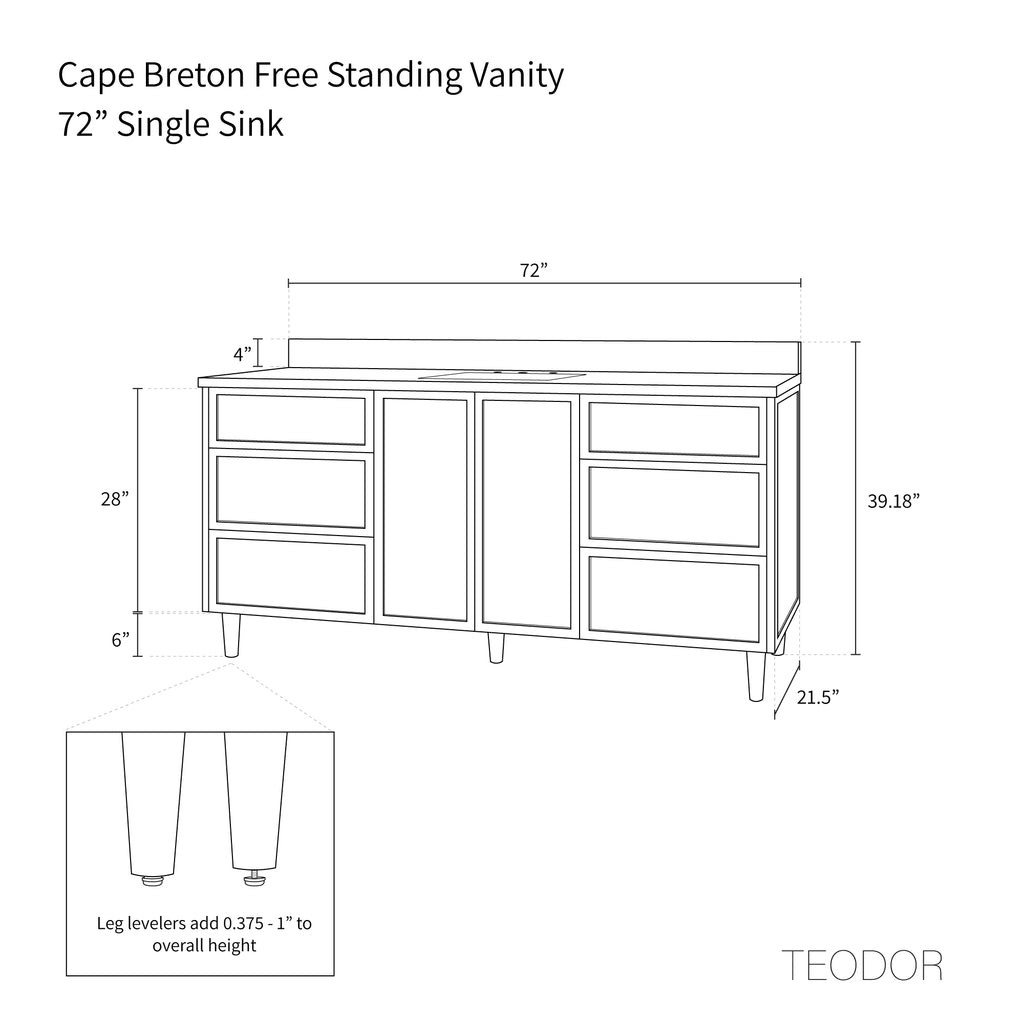 Cape Breton Free Standing Vanity
72” Single Sink

72”

4”

28”

39.18”

6”

21.5”

Leg levelers add 0.375 - 1” to overall height

TEODOR