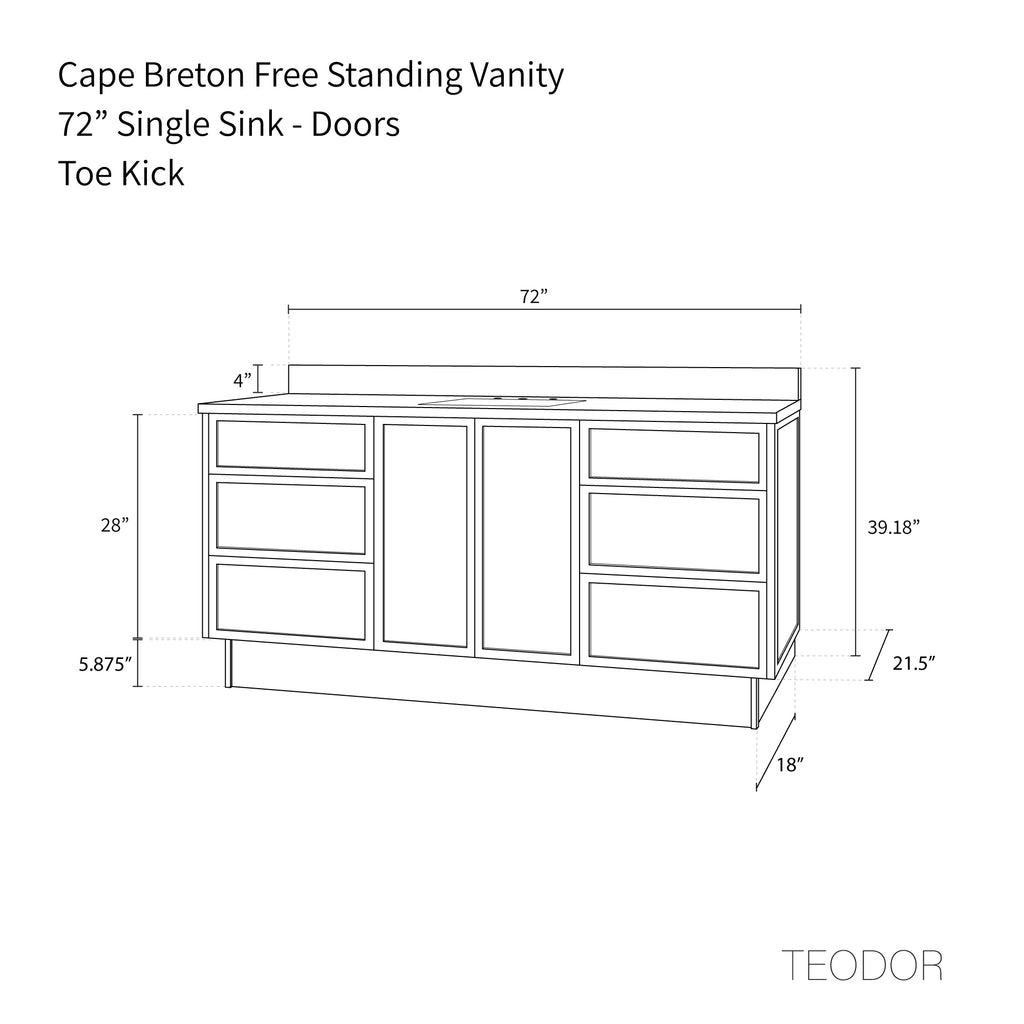 Cape Breton Free Standing Vanity
72” Single Sink - Doors
Toe Kick

72”

4”

28”

39.18”

5.875”

21.5”

18”

TEODOR