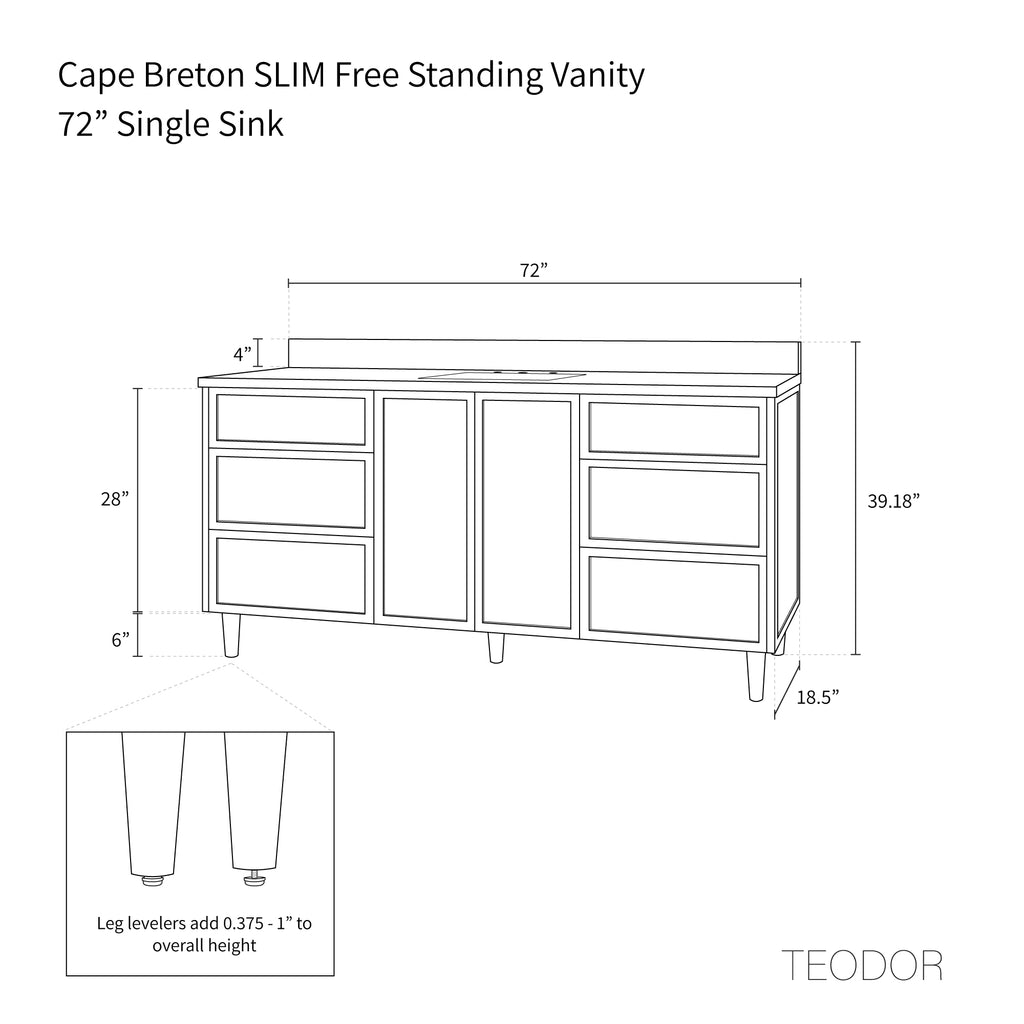 Cape Breton SLIM Free Standing Vanity
72” Single Sink

72”

4”

28”

39.18”

6”

18.5”

Leg levelers add 0.375 - 1” to overall height

TEODOR