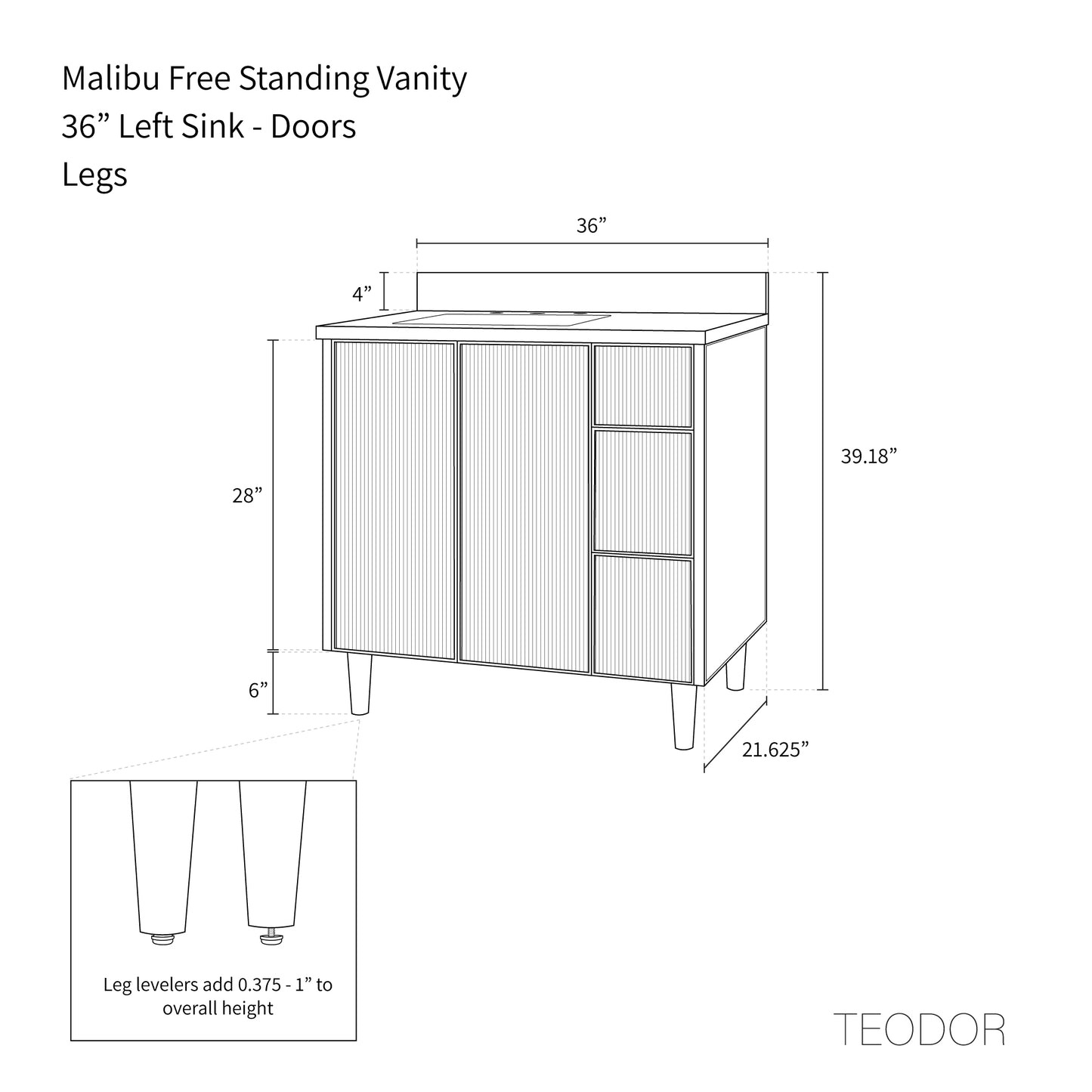 Malibu Free Standing Vanity
36” Left Sink - Doors
Legs

36”

4”

28”

39.18”

6”

21.625”

Leg levelers add 0.375 - 1” to overall height

TEODOR